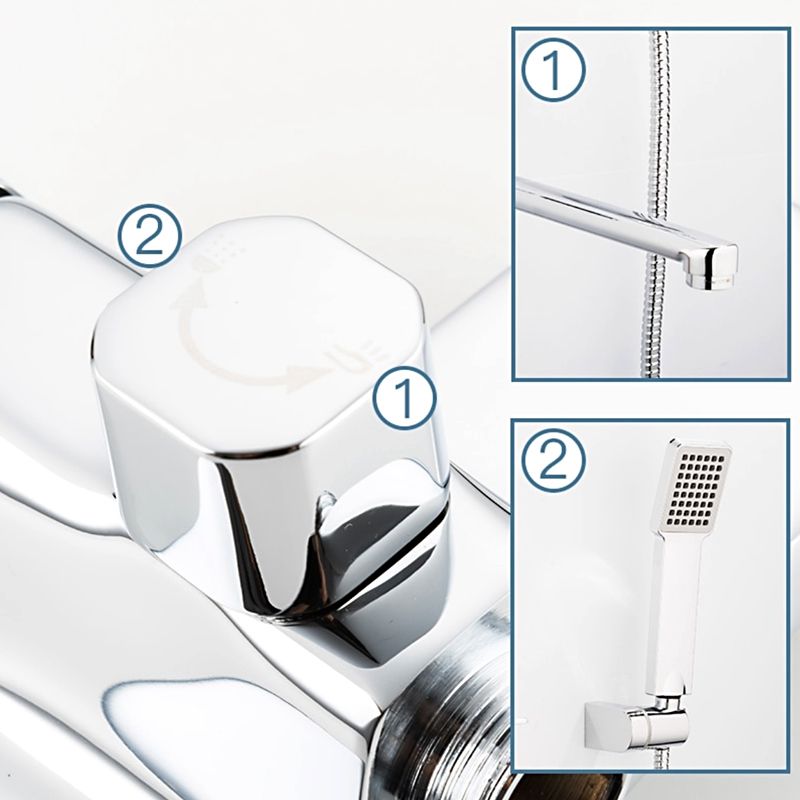 2
1
1
2